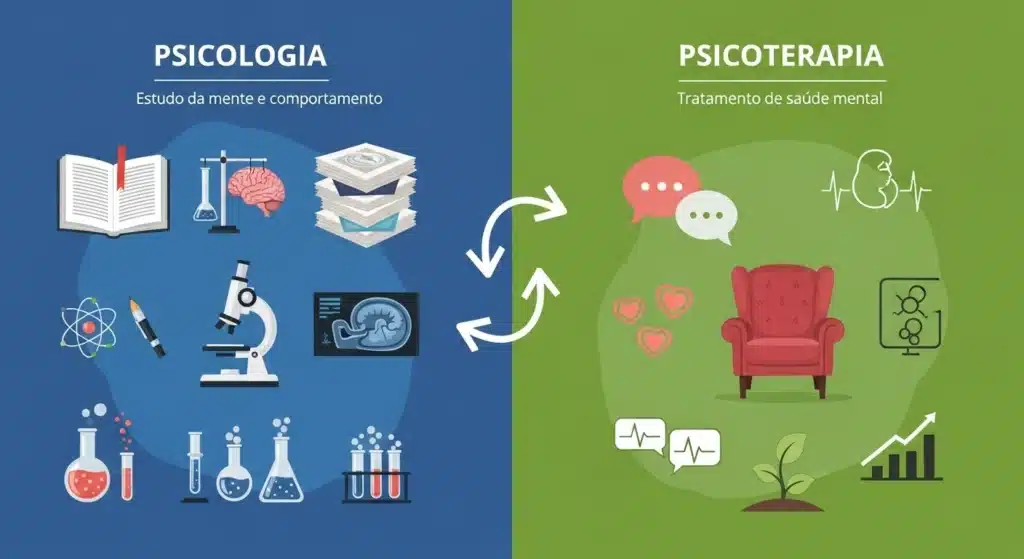 PSICOLOGIA

Estudo da mente e comportamento

PSICOTERAPIA

Tratamento de saúde mental